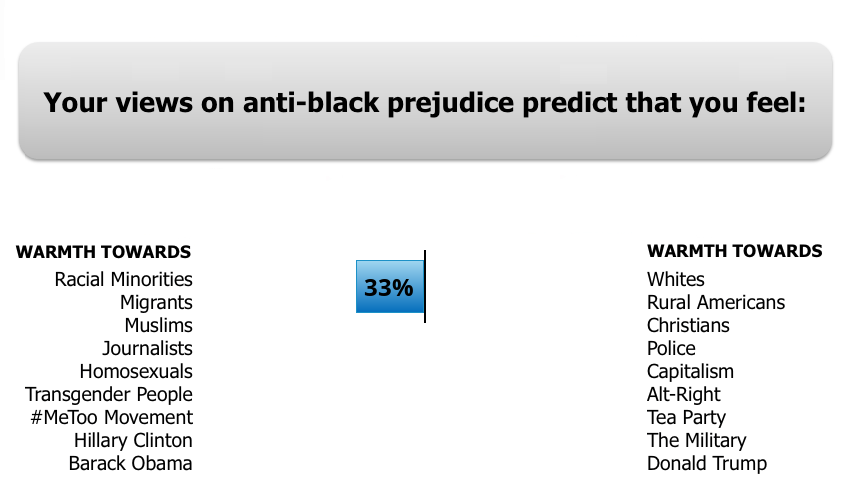 Your views on anti-black prejudice predict that you feel:

WARMTH TOWARDS
Racial Minorities
Migrants
Muslims
Journalists
Homosexuals
Transgender People
#MeToo Movement
Hillary Clinton
Barack Obama

33%

WARMTH TOWARDS
Whites
Rural Americans
Christians
Police
Capitalism
Alt-Right
Tea Party
The Military
Donald Trump